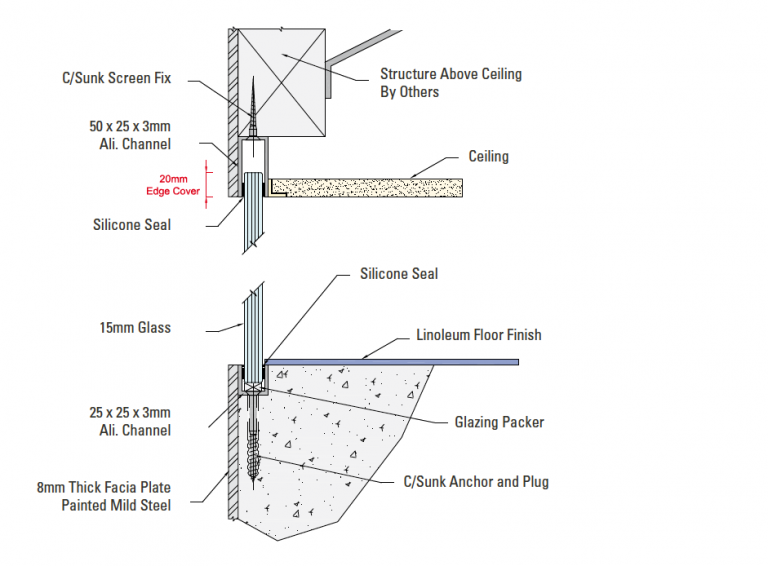 C/Sunk Screen Fix

Structure Above Ceiling
By Others

50 x 25 x 3mm
Ali. Channel

Ceiling

20mm
Edge Cover

Silicone Seal

Silicone Seal

15mm Glass

Linoleum Floor Finish

25 x 25 x 3mm
Ali. Channel

Glazing Packer

C/Sunk Anchor and Plug

8mm Thick Facia Plate
Painted Mild Steel